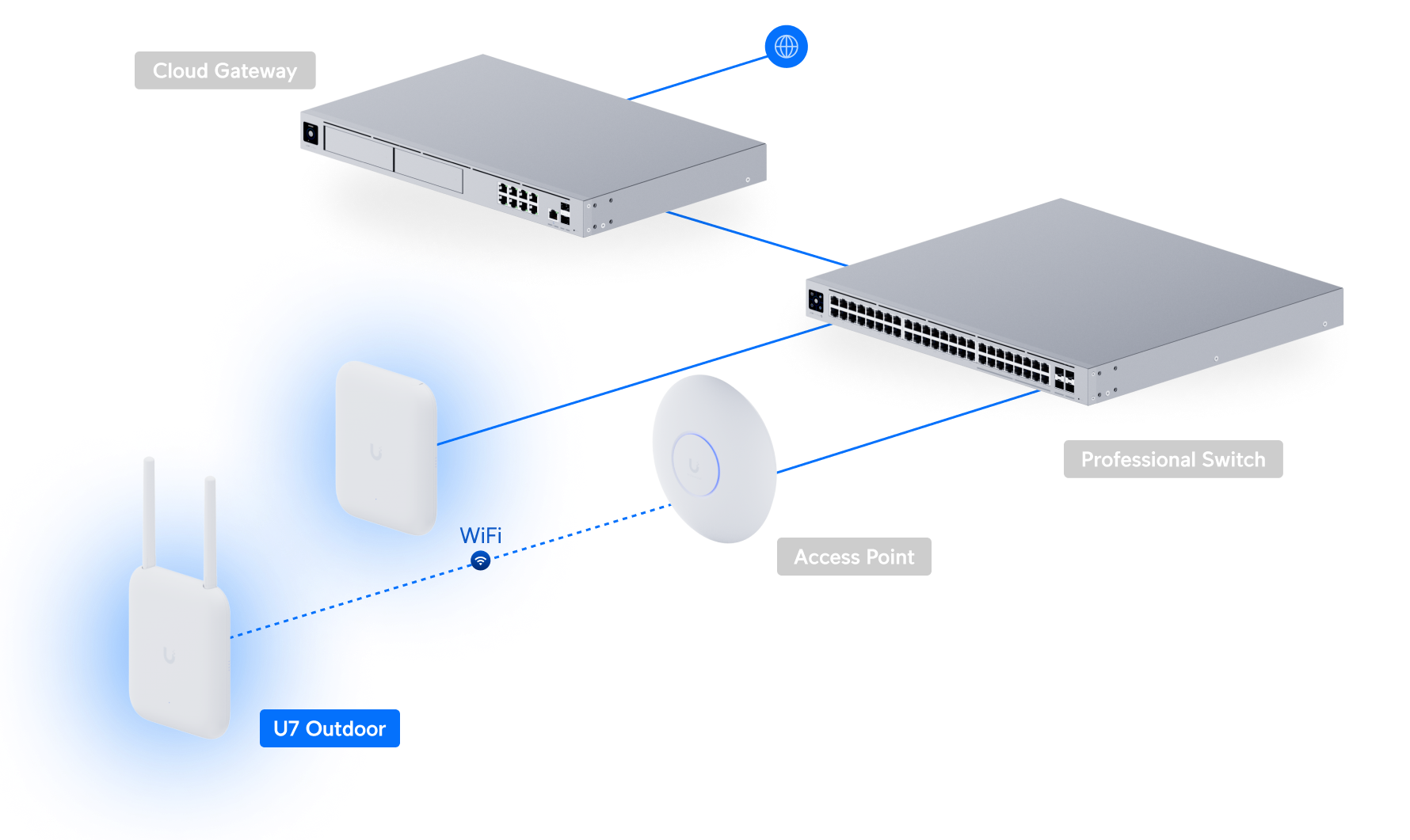 Cloud Gateway

Professional Switch

WiFi

Access Point

U7 Outdoor